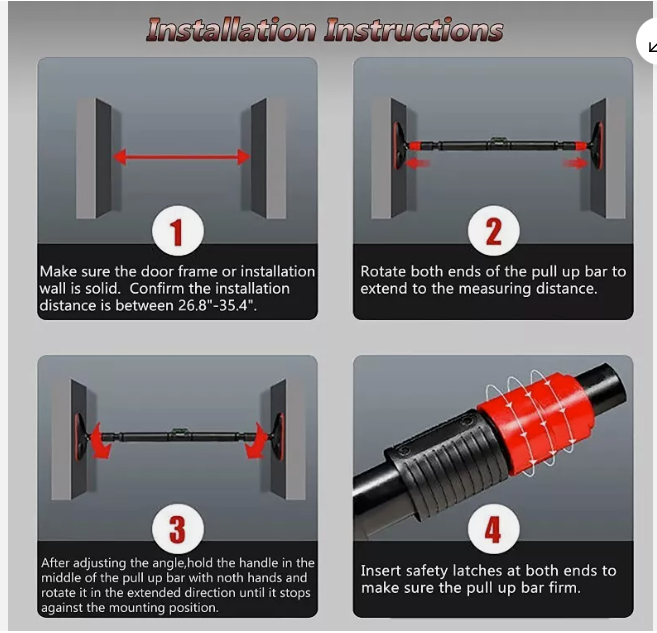 Installation Instructions

1

Make sure the door frame or installation wall is solid. Confirm the installation distance is between 26.8"-35.4".

2

Rotate both ends of the pull up bar to extend to the measuring distance.

3

After adjusting the angle,hold the handle in the middle of the pull up bar with noth hands and rotate it in the extended direction until it stops against the mounting position.

4

Insert safety latches at both ends to make sure the pull up bar firm.