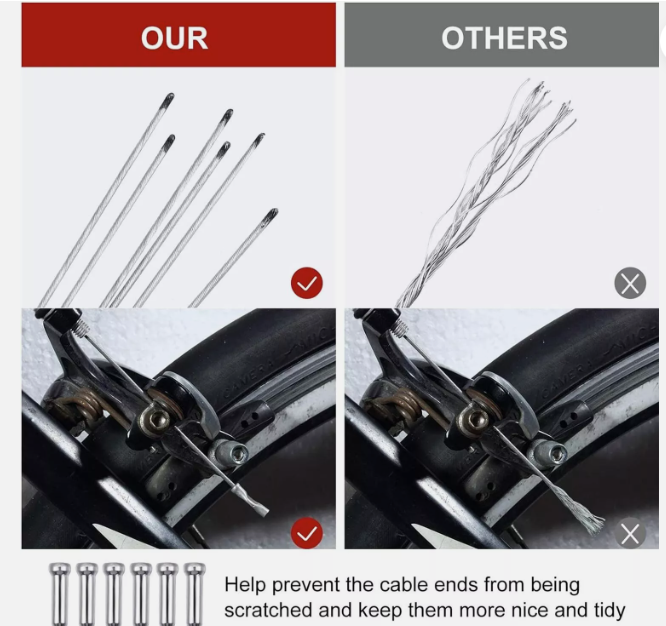 OUR

OTHERS

Help prevent the cable ends from being scratched and keep them more nice and tidy