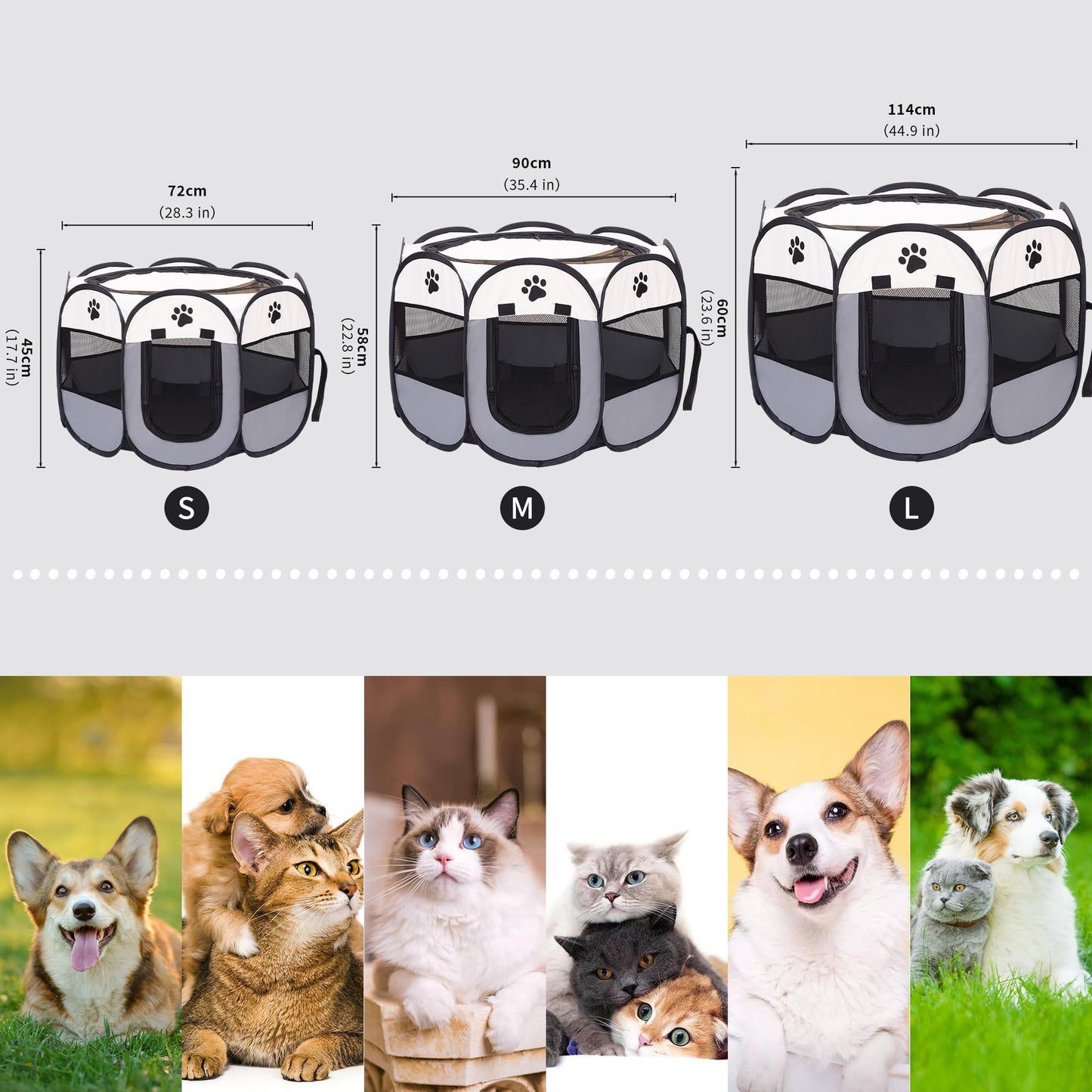 72cm
(28.3 in)

45cm
(17.7 in)

S

90cm
(35.4 in)

58cm
(22.8 in)

M

114cm
(44.9 in)

60cm
(23.6 in)

L