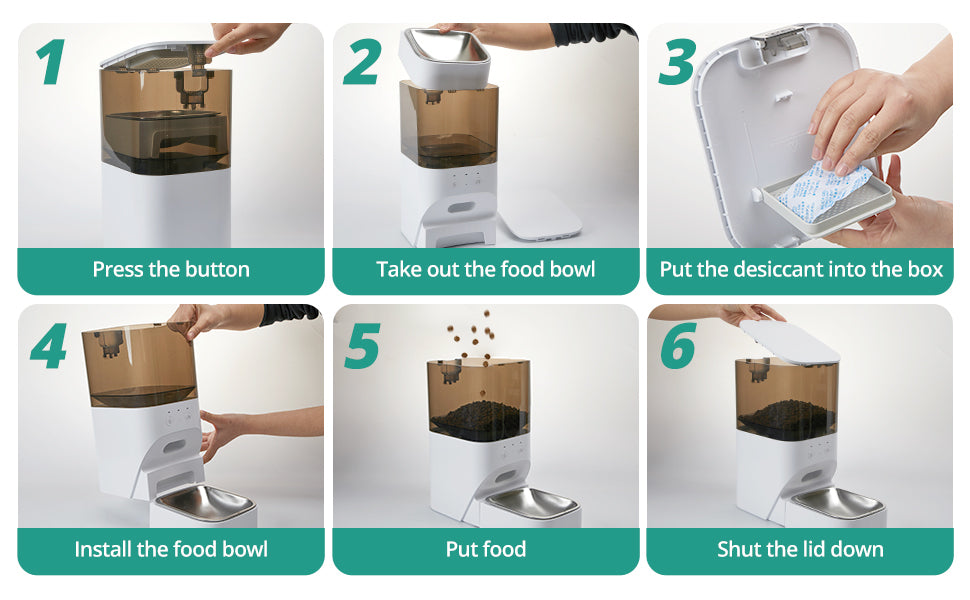 1
Press the button

2
Take out the food bowl

3
Put the desiccant into the box

4
Install the food bowl

5
Put food

6
Shut the lid down